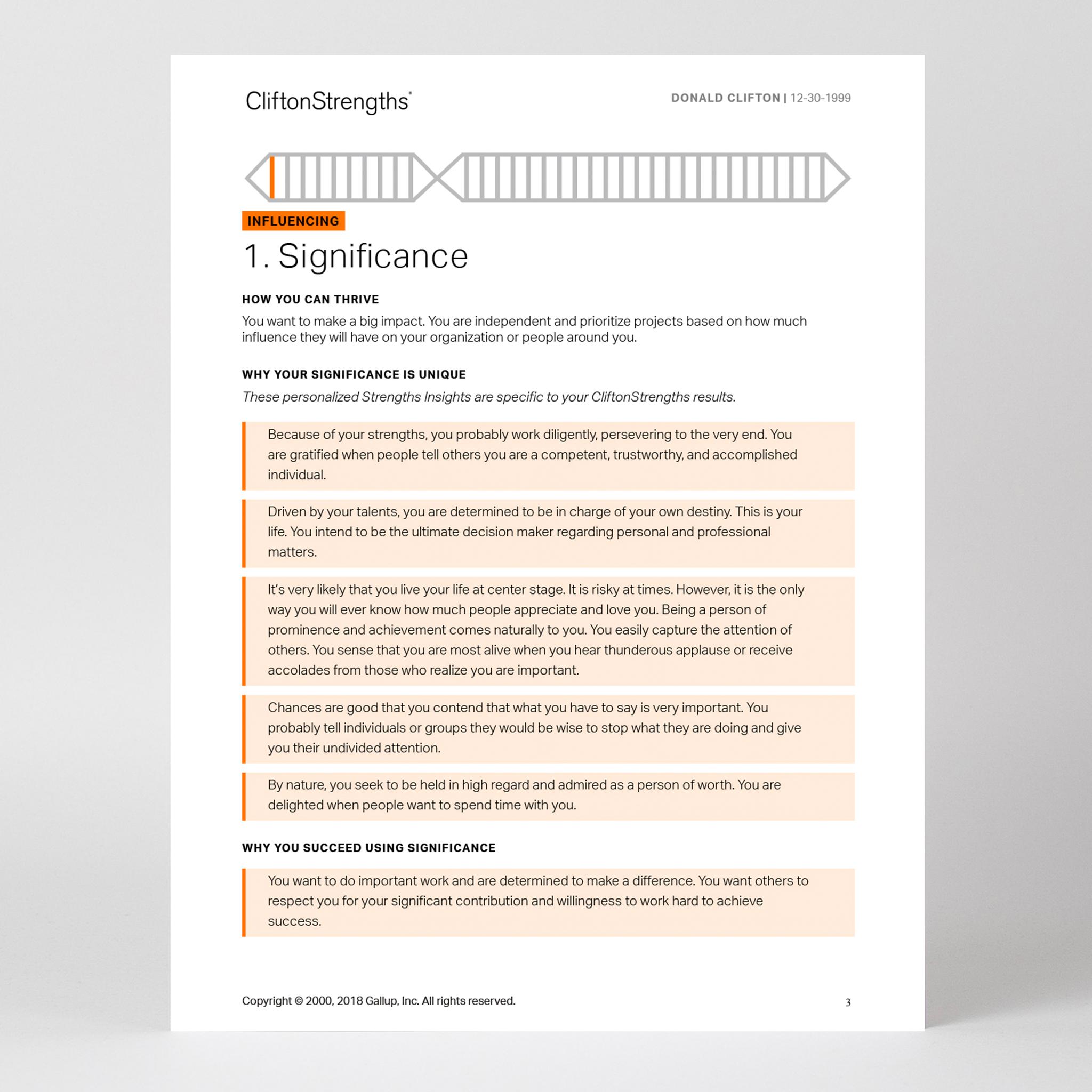 CliftonStrengths®

DONALD CLIFTON | 12-30-1999

INFLUENCING

1. Significance

HOW YOU CAN THRIVE

You want to make a big impact. You are independent and prioritize projects based on how much influence they will have on your organization or people around you.

WHY YOUR SIGNIFICANCE IS UNIQUE

These personalized Strengths Insights are specific to your CliftonStrengths results.

Because of your strengths, you probably work diligently, persevering to the very end. You are gratified when people tell others you are a competent, trustworthy, and accomplished individual.

Driven by your talents, you are determined to be in charge of your own destiny. This is your life. You intend to be the ultimate decision maker regarding personal and professional matters.

It's very likely that you live your life at center stage. It is risky at times. However, it is the only way you will ever know how much people appreciate and love you. Being a person of prominence and achievement comes naturally to you. You easily capture the attention of others. You sense that you are most alive when you hear thunderous applause or receive accolades from those who realize you are important.

Chances are good that you contend that what you have to say is very important. You probably tell individuals or groups they would be wise to stop what they are doing and give you their undivided attention.

By nature, you seek to be held in high regard and admired as a person of worth. You are delighted when people want to spend time with you.

WHY YOU SUCCEED USING SIGNIFICANCE

You want to do important work and are determined to make a difference. You want others to respect you for your significant contribution and willingness to work hard to achieve success.

Copyright © 2000, 2018 Gallup, Inc. All rights reserved.

3